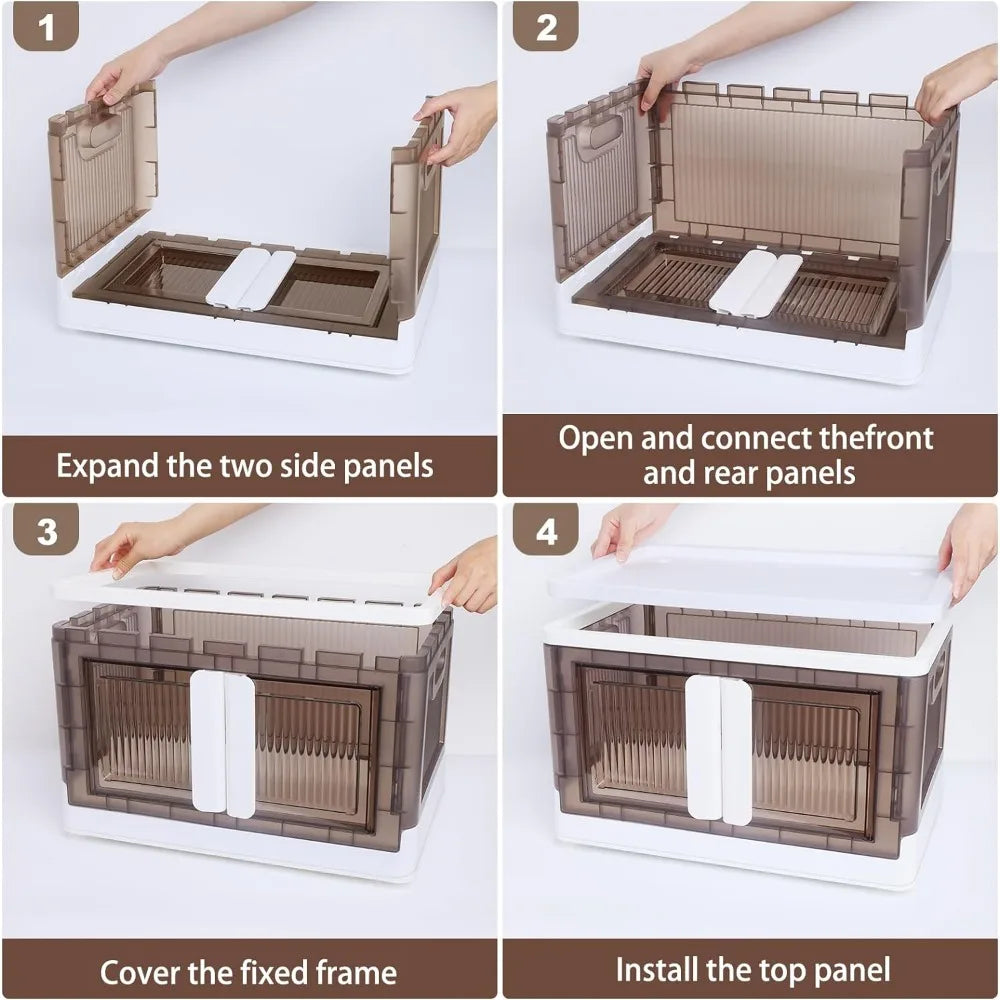 1

Expand the two side panels

2

Open and connect thefront and rear panels

3

Cover the fixed frame

4

Install the top panel